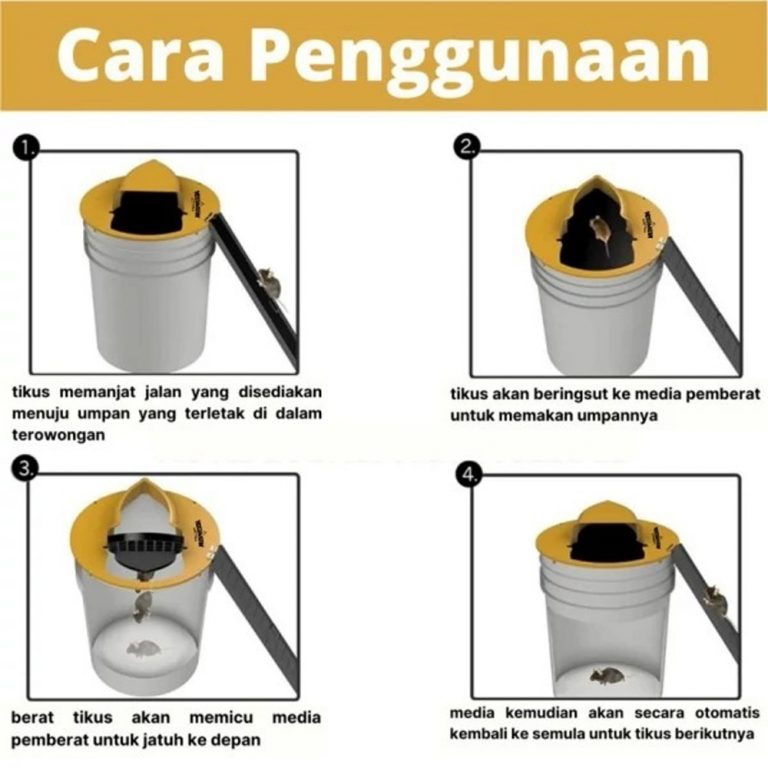 Cara Penggunaan

1.

tikus memanjat jalan yang disediakan menuju umpan yang terletak di dalam terowongan

2.

tikus akan beringsut ke media pemberat untuk memakan umpannya

3.

berat tikus akan memicu media pemberat untuk jatuh ke depan

4.

media kemudian akan secara otomatis kembali ke semula untuk tikus berikutnya