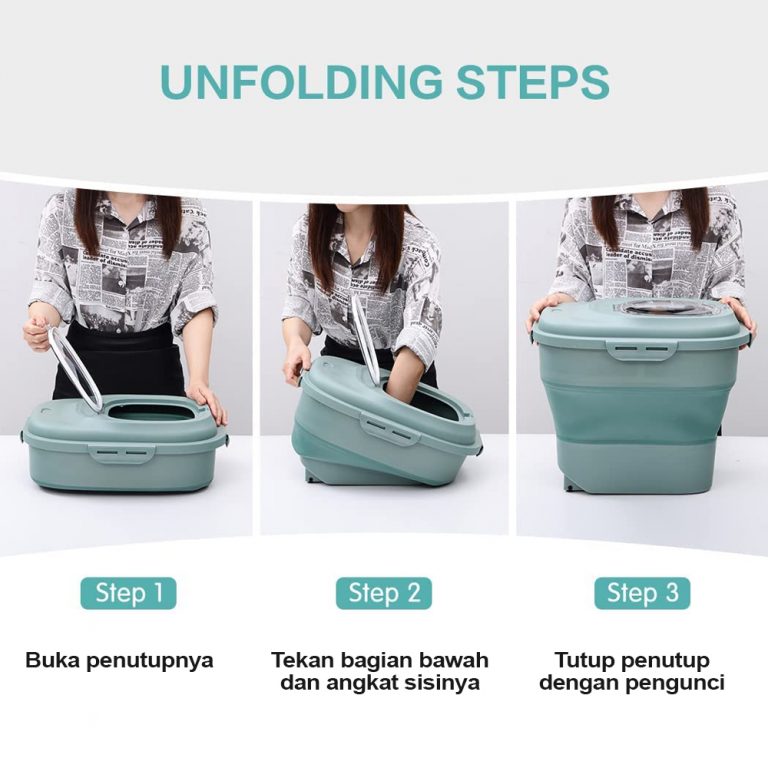 UNFOLDING STEPS

Step 1

Buka penutupnya

Step 2

Tekan bagian bawah dan angkat sisinya

Step 3

Tutup penutup dengan pengunci