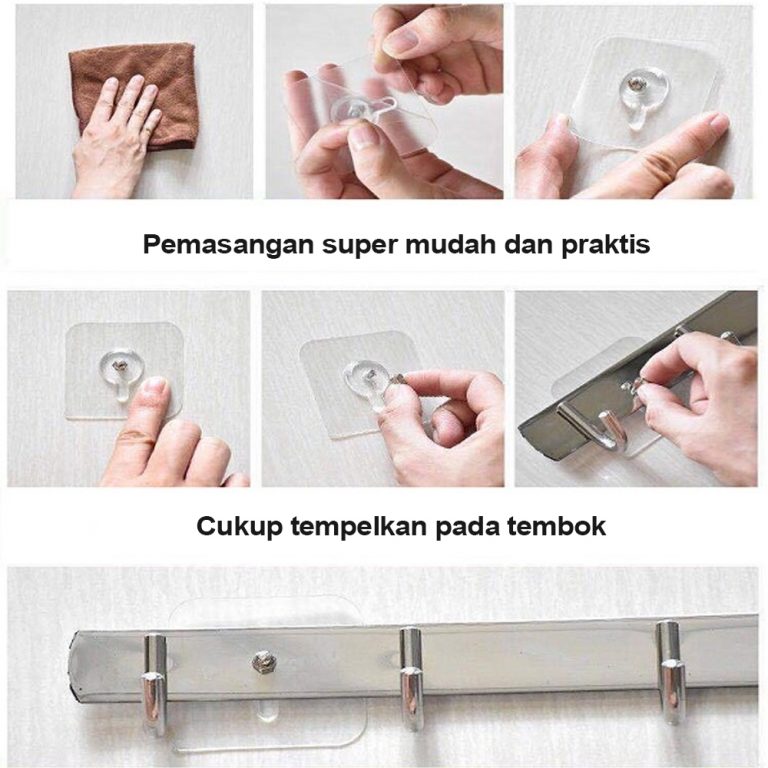 Pemasangan super mudah dan praktis

Cukup tempelkan pada tembok