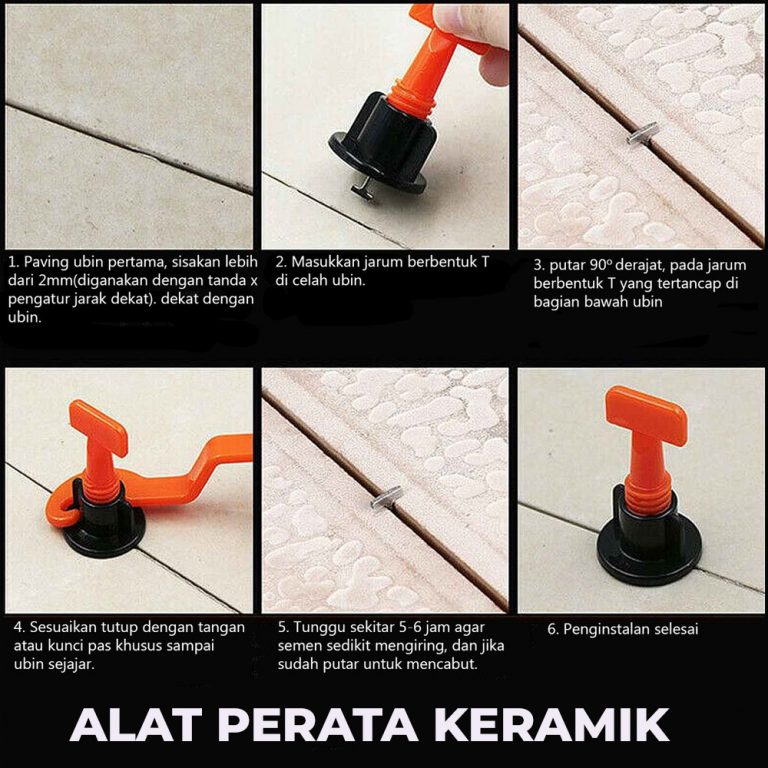 1. Paving ubin pertama, sisakan lebih dari 2mm(diganakan dengan tanda x pengatur jarak dekat). dekat dengan ubin.

2. Masukkan jarum berbentuk T di celah ubin.

3. putar 90º derajat, pada jarum berbentuk T yang tertancap di bagian bawah ubin

4. Sesuaikan tutup dengan tangan atau kunci pas khusus sampai ubin sejajar.

5. Tunggu sekitar 5-6 jam agar semen sedikit mengiring, dan jika sudah putar untuk mencabut.

6. Penginstalan selesai

ALAT PERATA KERAMIK