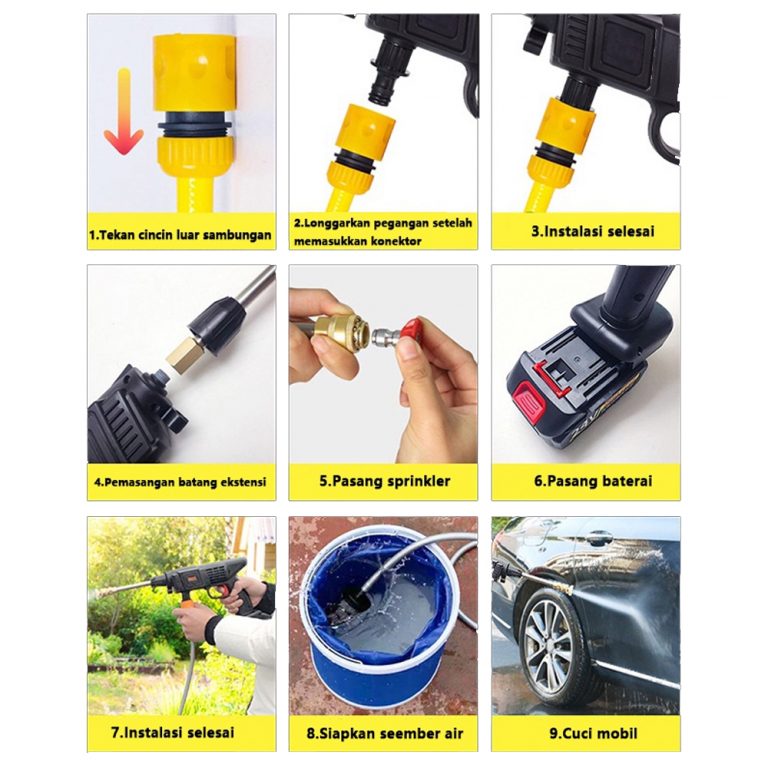 1.Tekan cincin luar sambungan

2.Longgarkan pegangan setelah memasukkan konektor

3.Instalasi selesai

4.Pemasangan batang ekstensi

5.Pasang sprinkler

6.Pasang baterai

7.Instalasi selesai

8.Siapkan seember air

9.Cuci mobil