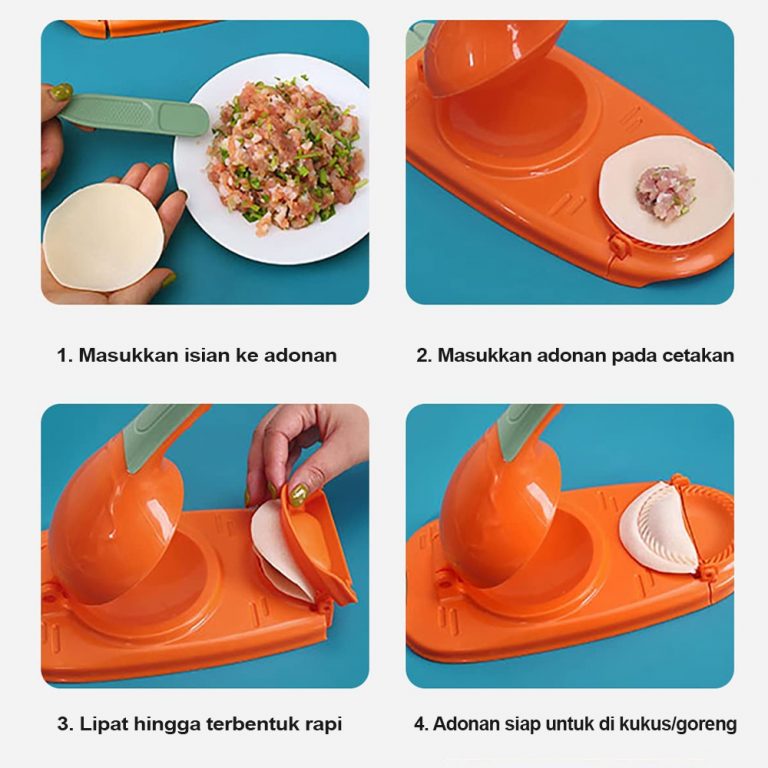 1. Masukkan isian ke adonan

2. Masukkan adonan pada cetakan

3. Lipat hingga terbentuk rapi

4. Adonan siap untuk di kukus/goreng