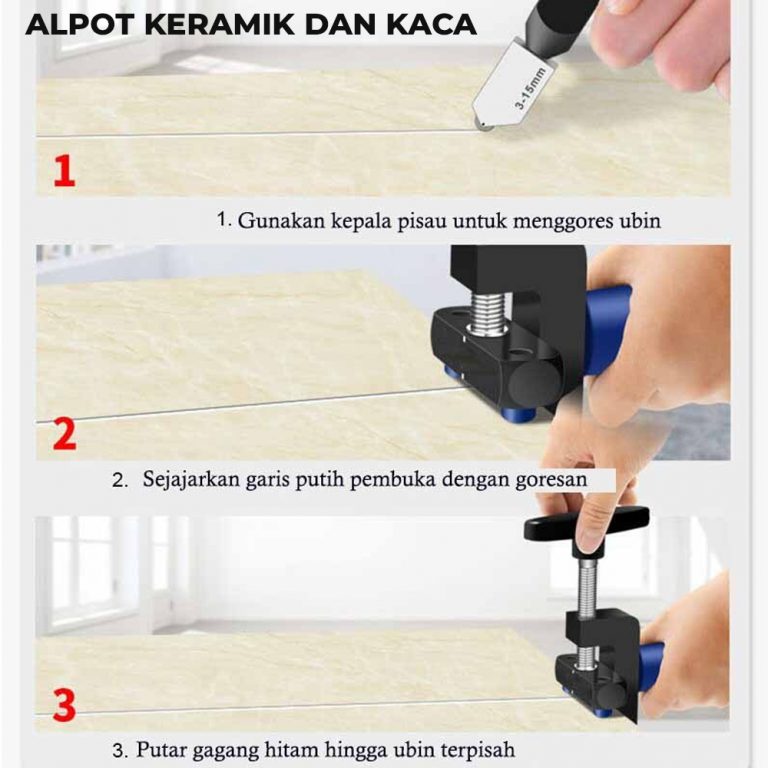 ALPOT KERAMIK DAN KACA

3-15mm

1

1. Gunakan kepala pisau untuk menggores ubin

2

2. Sejajarkan garis putih pembuka dengan goresan

3

3. Putar gagang hitam hingga ubin terpisah