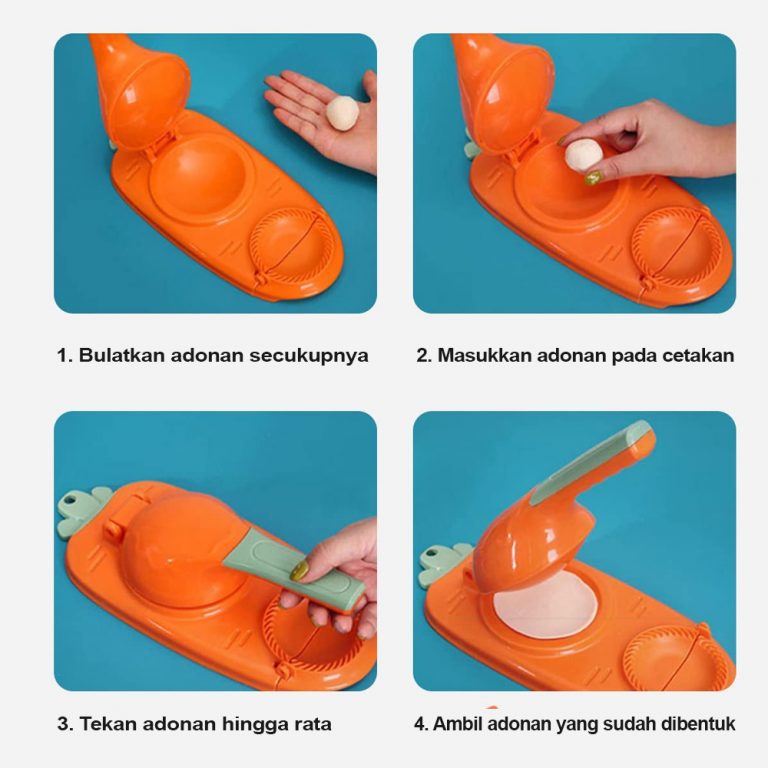 1. Bulatkan adonan secukupnya

2. Masukkan adonan pada cetakan

3. Tekan adonan hingga rata

4. Ambil adonan yang sudah dibentuk