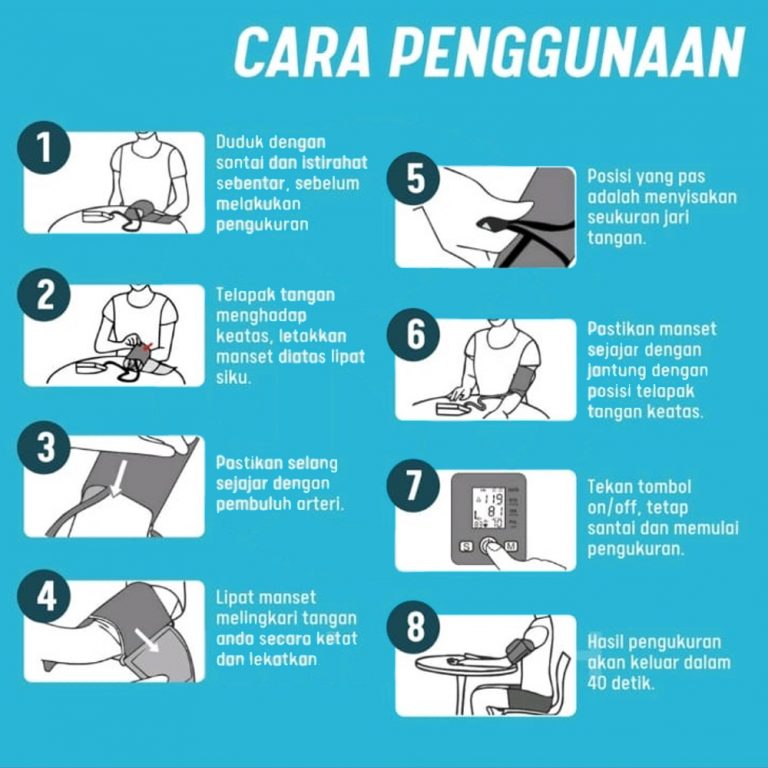 CARA PENGGUNAAN

1
Duduk dengan santai dan istirahat sebentar, sebelum melakukan pengukuran

2
Telapak tangan menghadap keatas, letakkan manset diatas lipat siku.

3
Pastikan selang sejajar dengan pembuluh arteri.

4
Lipat manset melingkari tangan anda secara ketat dan lekatkan

5
Posisi yang pas adalah menyisakan seukuran jari tangan.

6
Pastikan manset sejajar dengan jantung dengan posisi telapak tangan keatas.

7
119
81
S
M
Tekan tombol on/off, tetap santai dan memulai pengukuran.

8
Hasil pengukuran akan keluar dalam 40 detik.