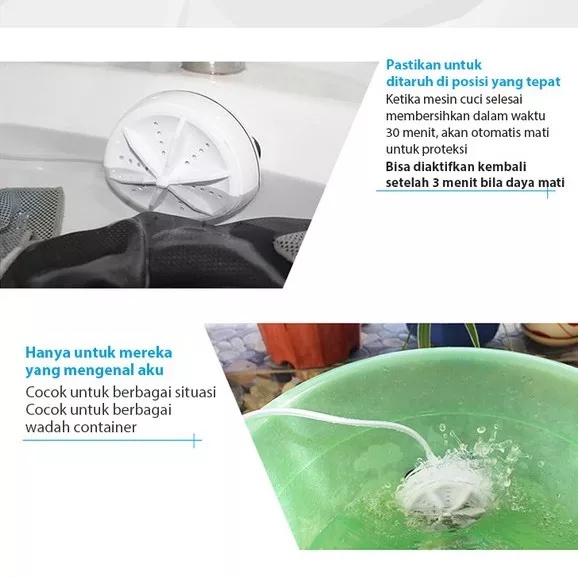 Pastikan untuk ditaruh di posisi yang tepat
Ketika mesin cuci selesai membersihkan dalam waktu 30 menit, akan otomatis mati untuk proteksi
Bisa diaktifkan kembali setelah 3 menit bila daya mati

Hanya untuk mereka yang mengenal aku
Cocok untuk berbagai situasi
Cocok untuk berbagai wadah container