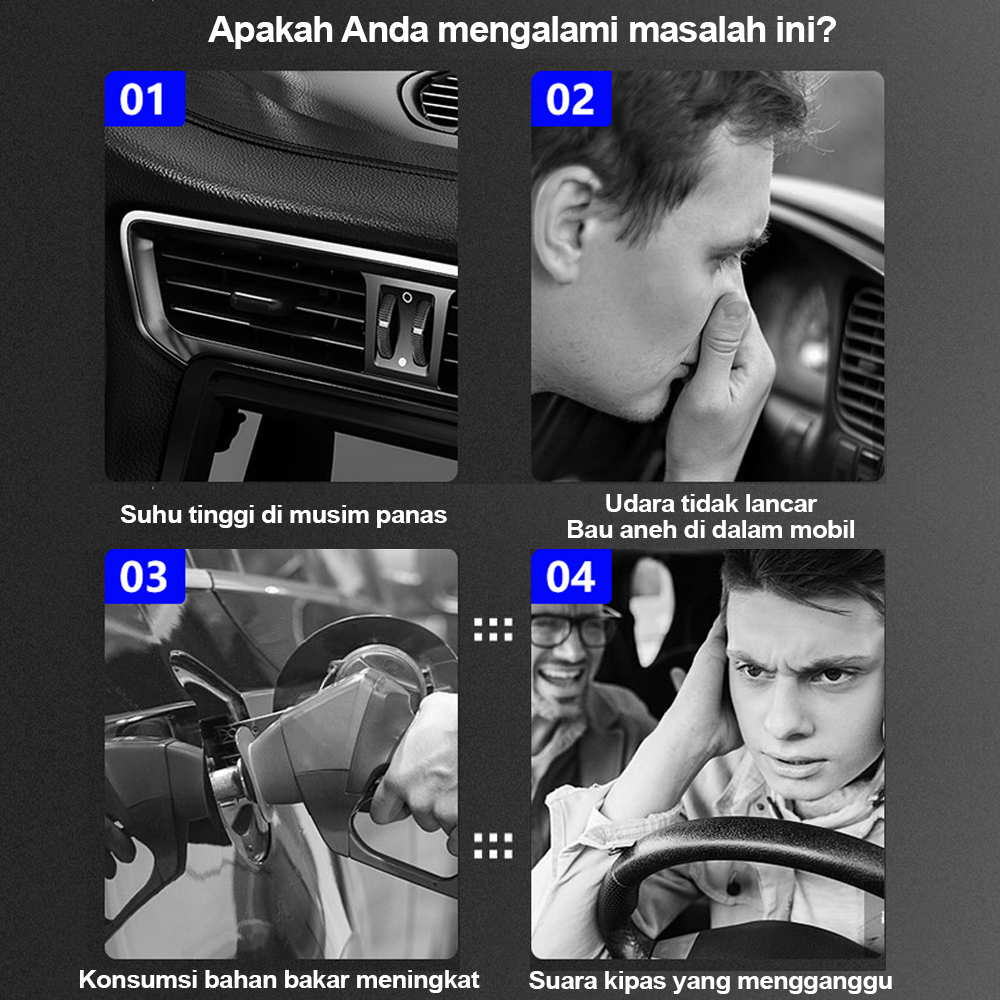 Apakah Anda mengalami masalah ini?

01

Suhu tinggi di musim panas

02

Udara tidak lancar
Bau aneh di dalam mobil

03

Konsumsi bahan bakar meningkat

04

Suara kipas yang mengganggu