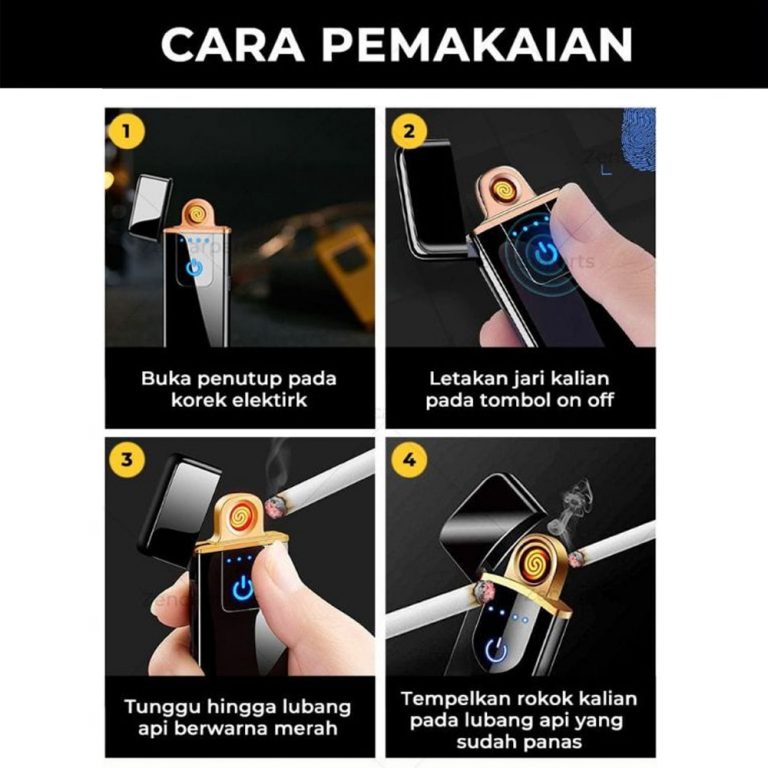 CARA PEMAKAIAN

1

Buka penutup pada korek elektirk

2

Letakan jari kalian pada tombol on off

3

Tunggu hingga lubang api berwarna merah

4

Tempelkan rokok kalian pada lubang api yang sudah panas