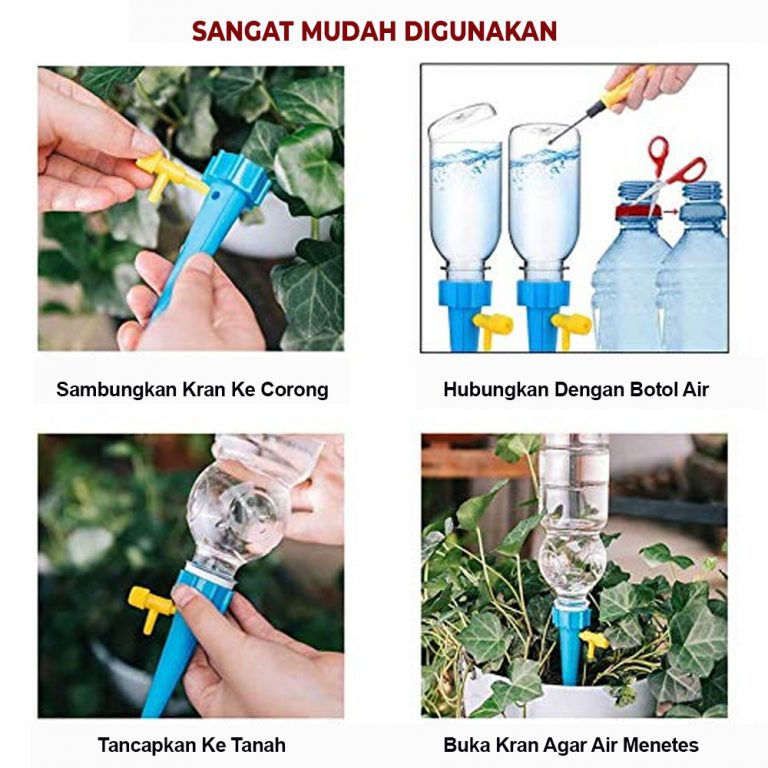 SANGAT MUDAH DIGUNAKAN

Sambungkan Kran Ke Corong

Hubungkan Dengan Botol Air

Tancapkan Ke Tanah

Buka Kran Agar Air Menetes