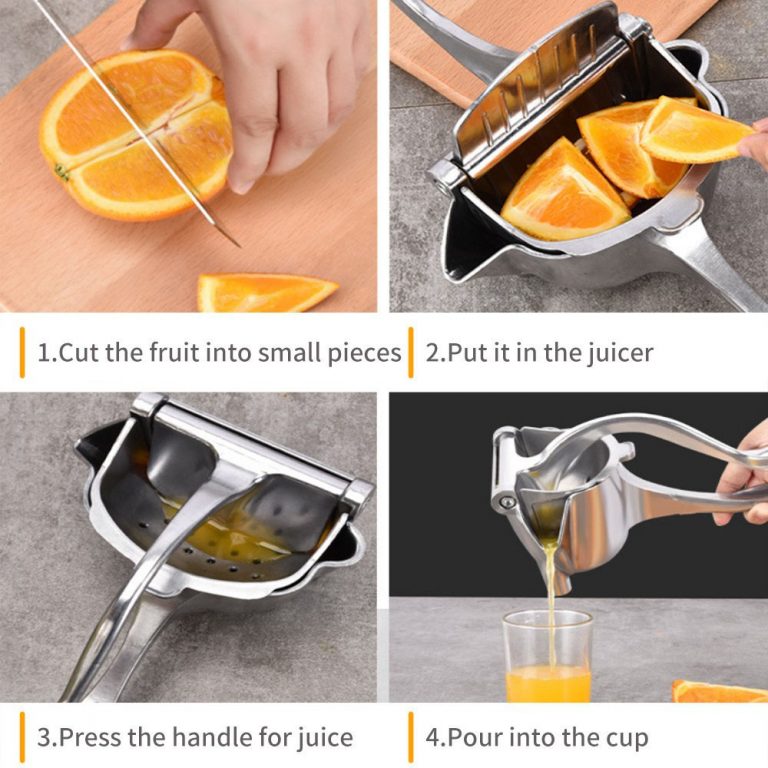 1.Cut the fruit into small pieces

2.Put it in the juicer

3.Press the handle for juice

4.Pour into the cup