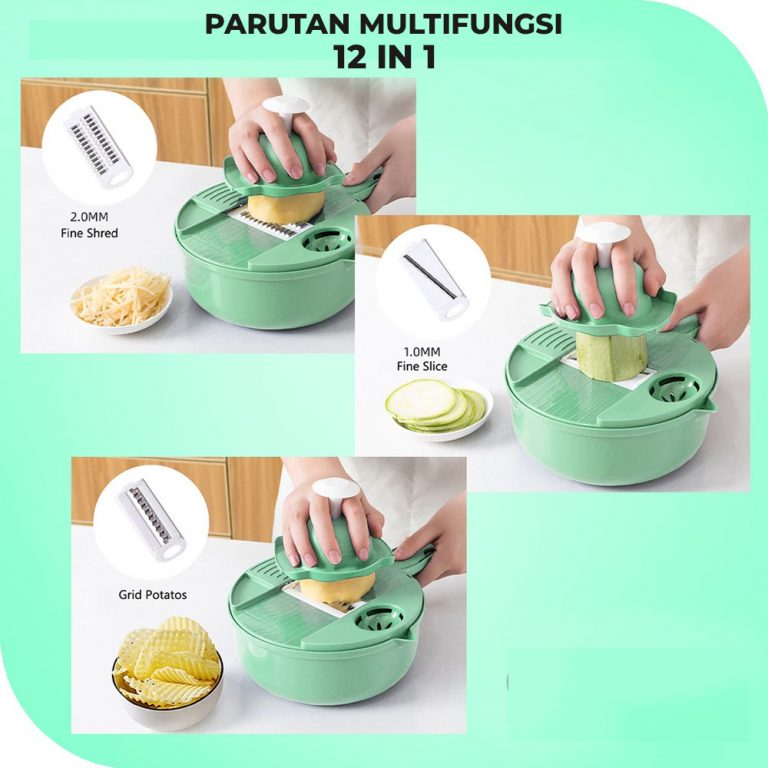 PARUTAN MULTIFUNGSI
12 IN 1

2.0MM
Fine Shred

1.0MM
Fine Slice

Grid Potatos