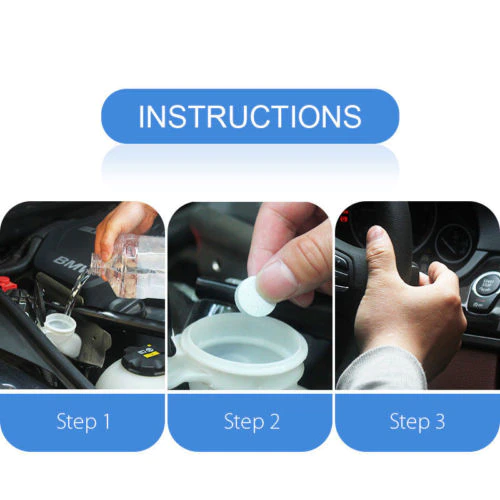 INSTRUCTIONS

BMW

Step 1

Step 2

Step 3