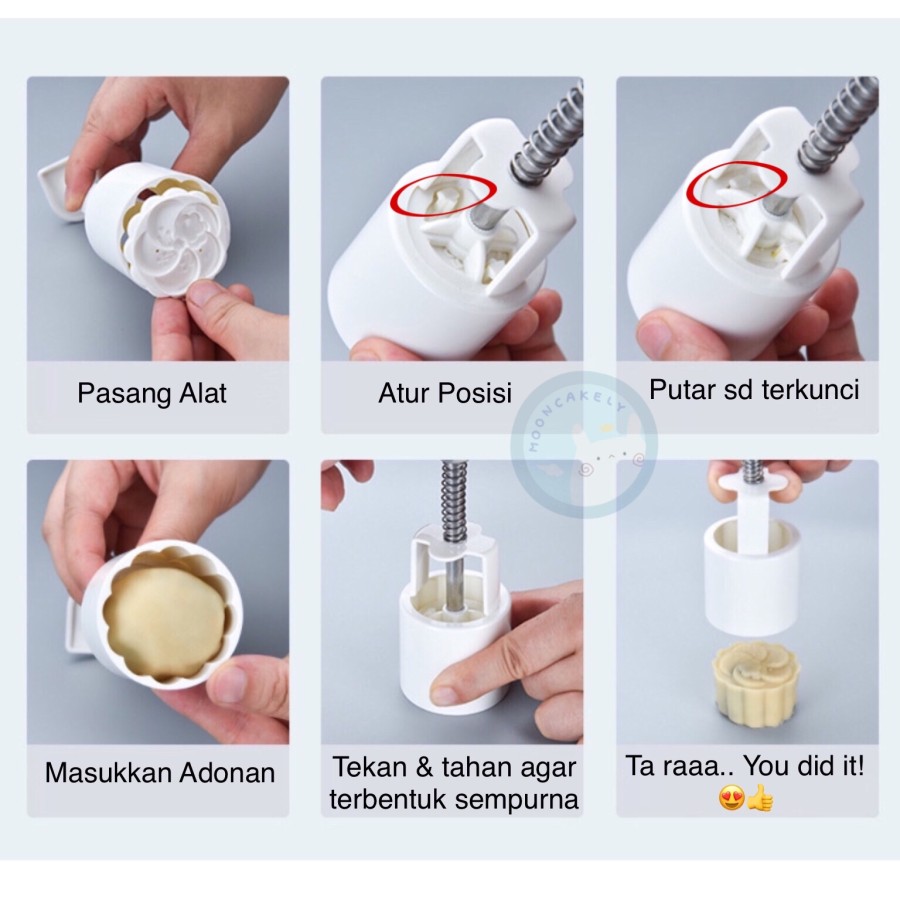 Pasang Alat

Atur Posisi

Putar sd terkunci

MOONCAKELY

Masukkan Adonan

Tekan & tahan agar terbentuk sempurna

Ta raaa.. You did it! 😍👍