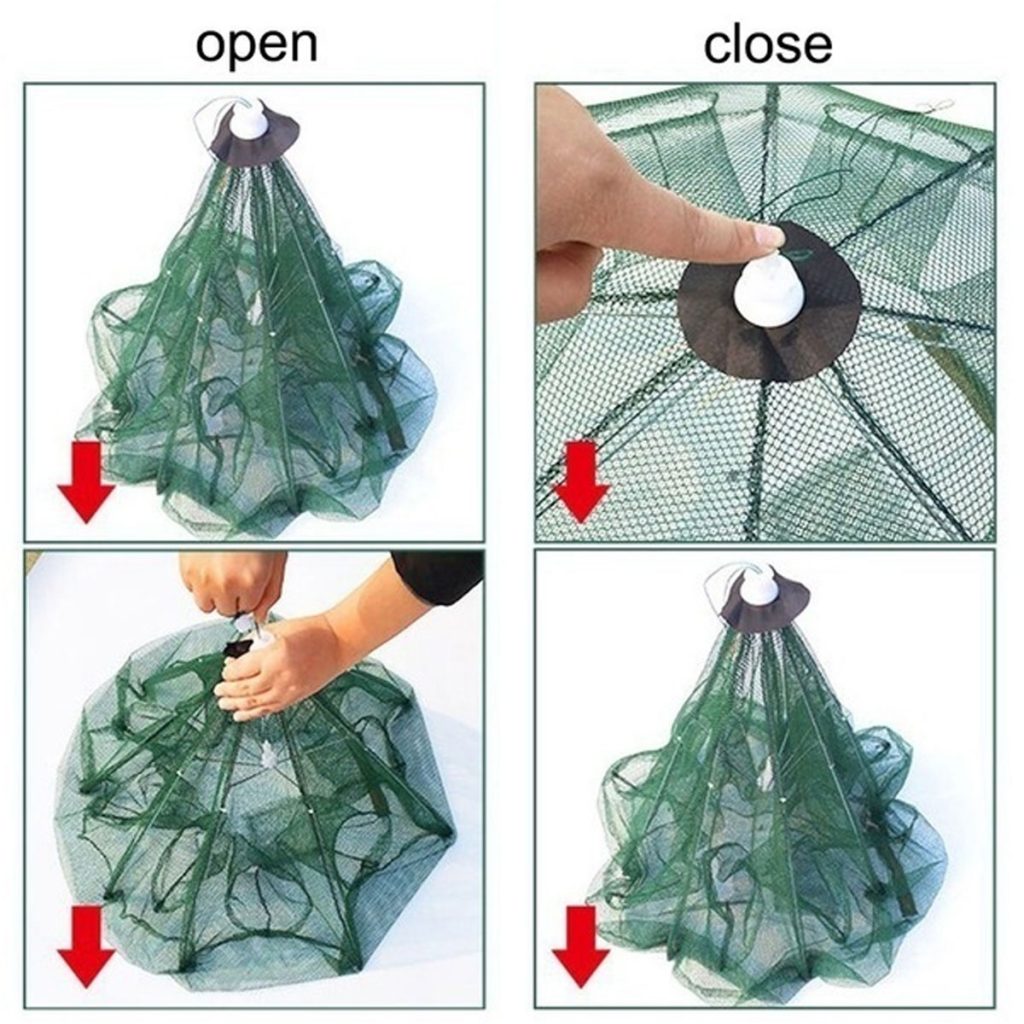 open

close